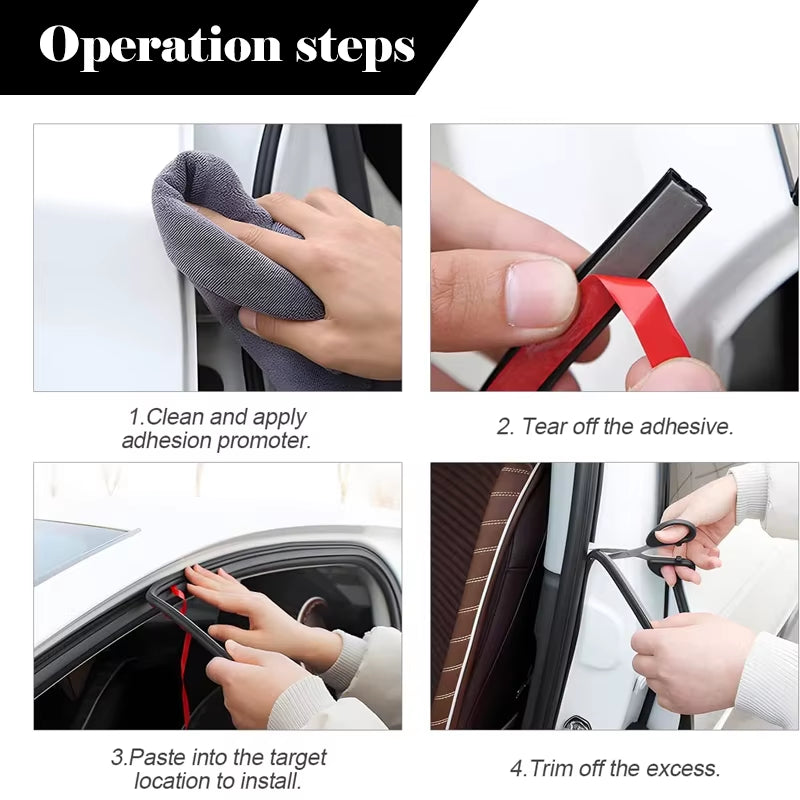 Operation steps

1.Clean and apply adhesion promoter.

2. Tear off the adhesive.

3.Paste into the target location to install.

4.Trim off the excess.